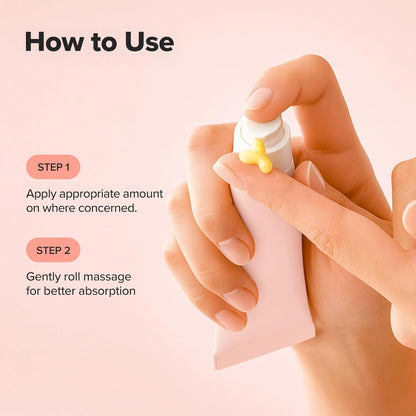 How to Use

STEP 1

Apply appropriate amount on where concerned.

STEP 2

Gently roll massage for better absorption